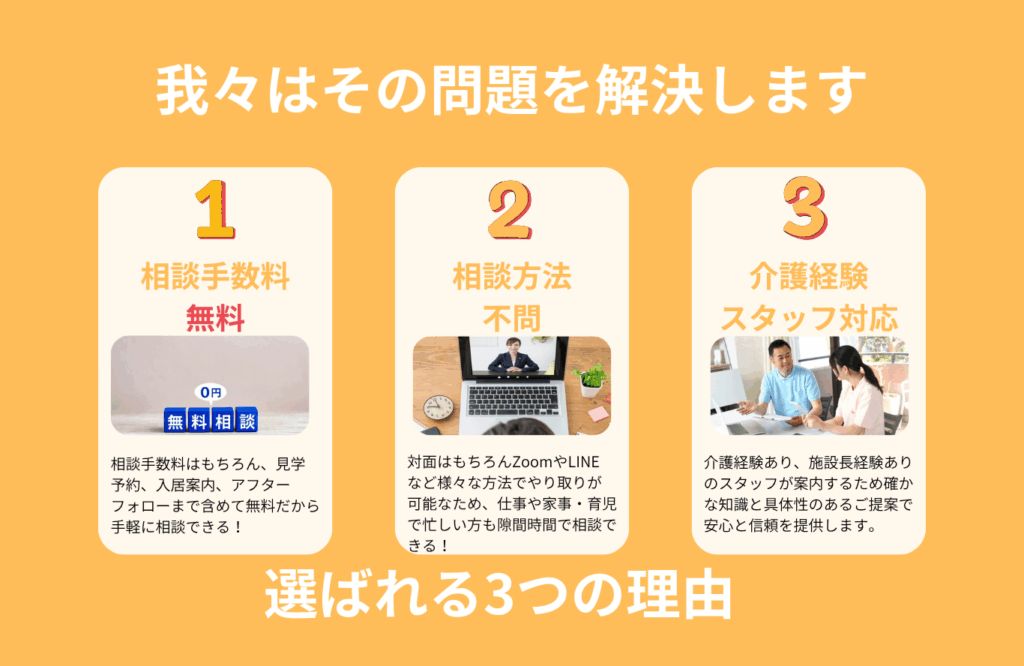 我々はその問題を解決します

1

相談手数料
無料

0円
無料相談

相談手数料はもちろん、見学予約、入居案内、アフターフォローまで含めて無料だから手軽に相談できる！

2

相談方法
不問

対面はもちろんZoomやLINEなど様々な方法でやり取りが可能なため、仕事や家事・育児で忙しい方も隙間時間で相談できる！

3

介護経験
スタッフ対応

介護経験あり、施設長経験ありのスタッフが案内するため確かな知識と具体性のあるご提案で安心と信頼を提供します。

選ばれる3つの理由